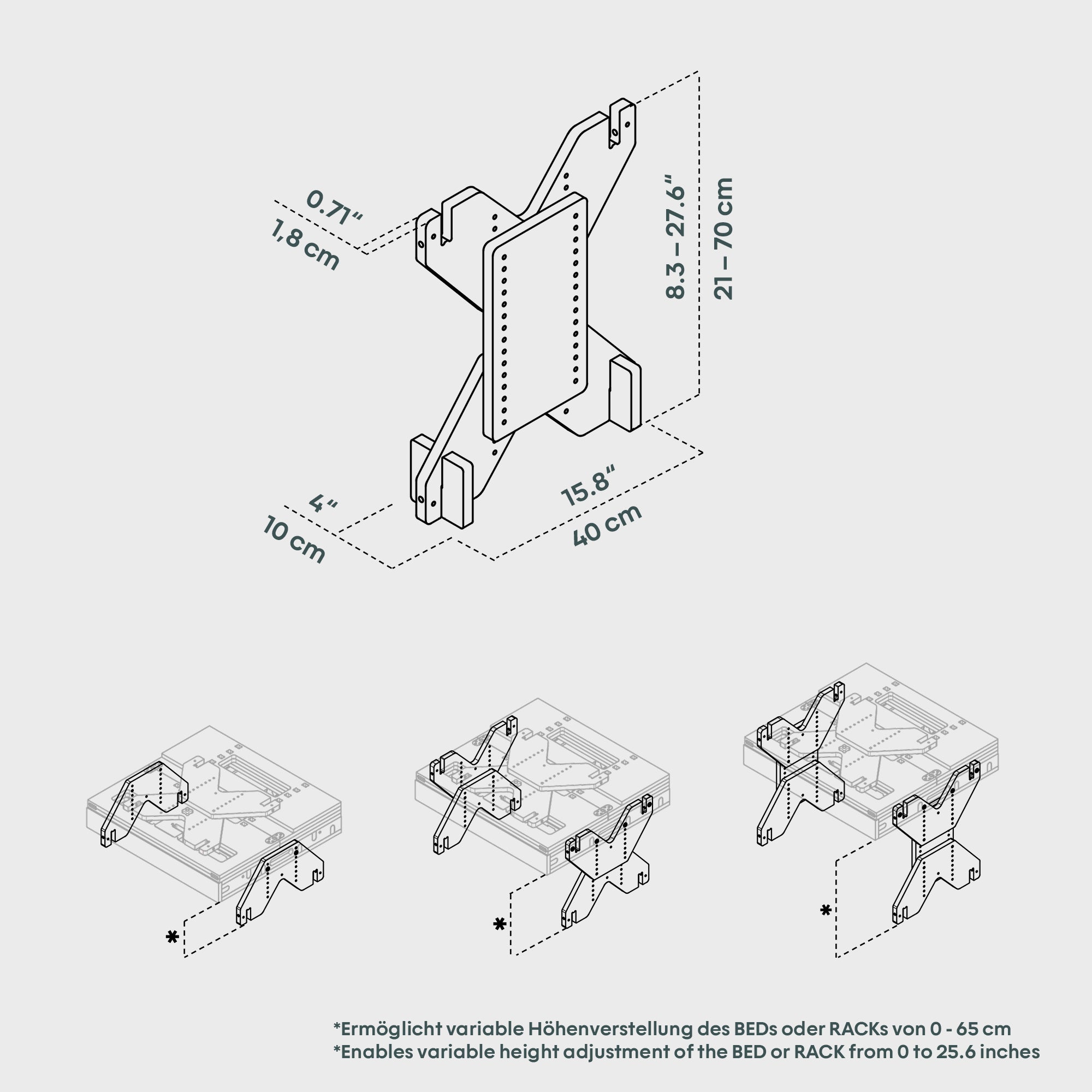 0.71"
1,8 cm

8.3 – 27.6"
21 – 70 cm

4"
10 cm

15.8"
40 cm

*

*

*

*Ermöglicht variable Höhenverstellung des BEDs oder RACKs von 0 - 65 cm
*Enables variable height adjustment of the BED or RACK from 0 to 25.6 inches